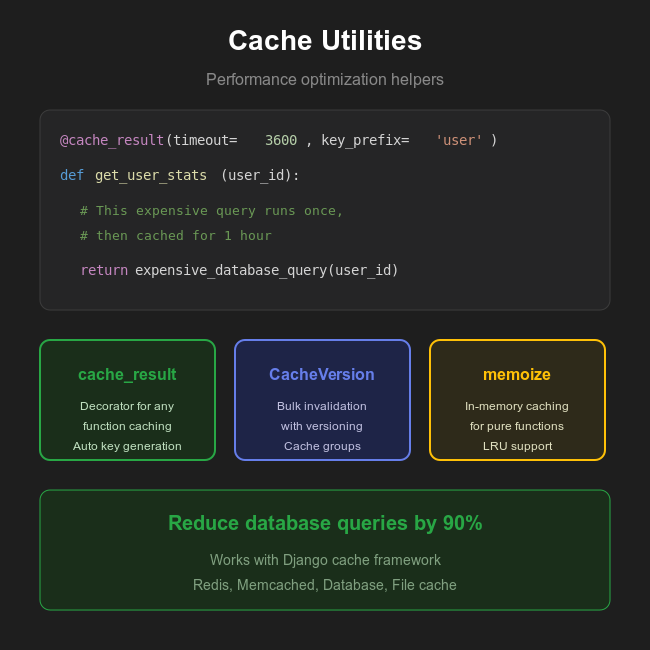 Cache Utilities

Performance optimization helpers

@cache_result(timeout= 3600 , key_prefix= 'user' )
def get_user_stats (user_id):
# This expensive query runs once,
# then cached for 1 hour
return expensive_database_query(user_id)

cache_result

Decorator for any function caching
Auto key generation

CacheVersion

Bulk invalidation with versioning
Cache groups

memoize

In-memory caching for pure functions
LRU support

Reduce database queries by 90%

Works with Django cache framework
Redis, Memcached, Database, File cache